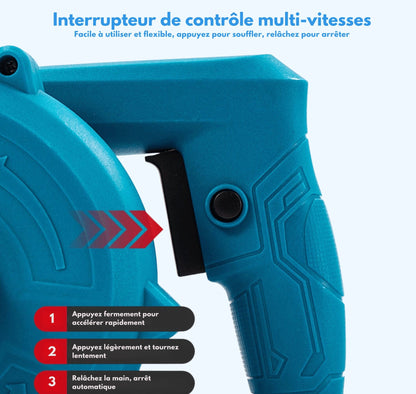 Interrupteur de contrôle multi-vitesses
Facile à utiliser et flexible, appuyez pour souffler, relâchez pour arrêter

1 Appuyez fermement pour accélérer rapidement

2 Appuyez légèrement et tournez lentement

3 Relâchez la main, arrêt automatique