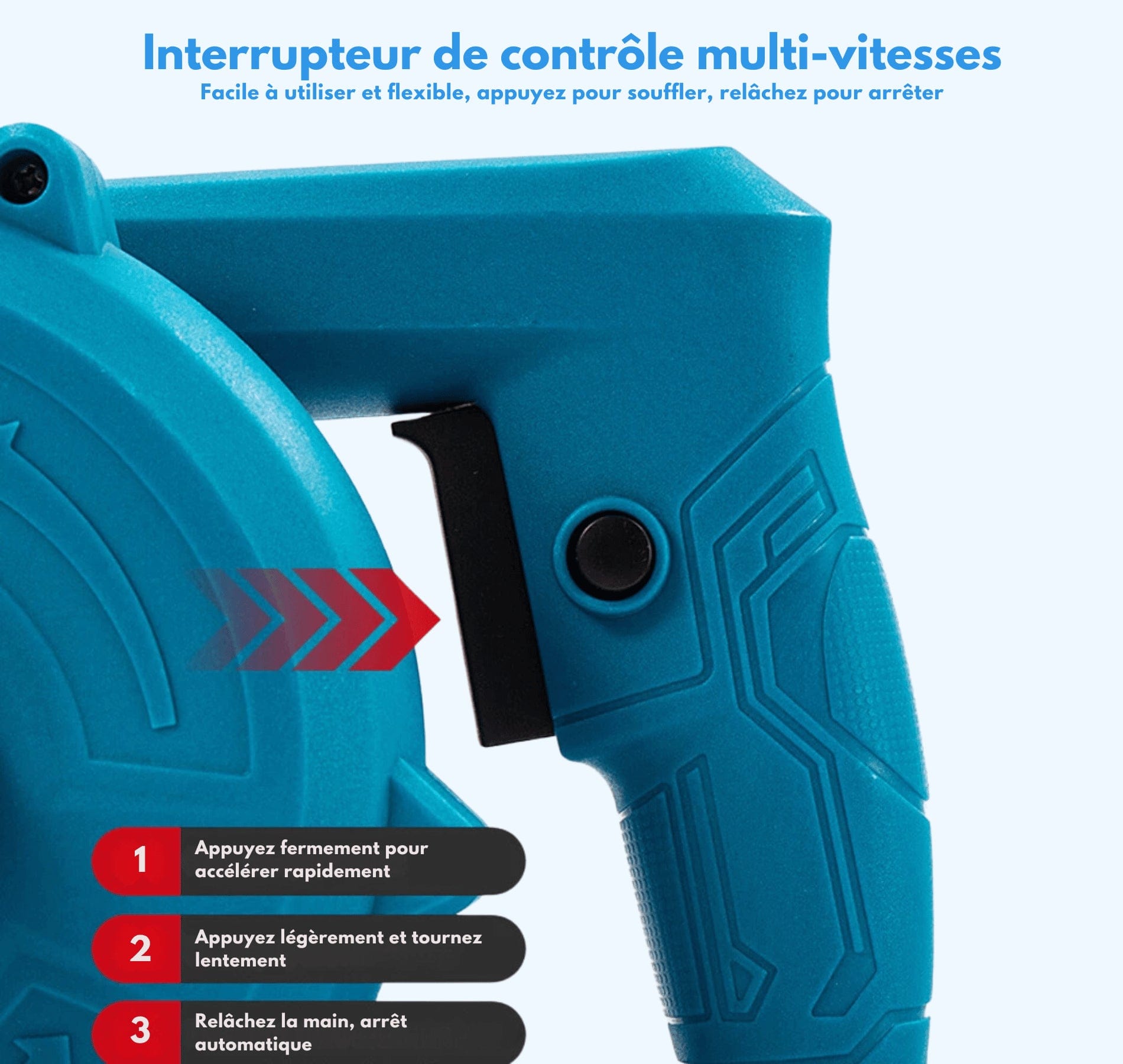 Interrupteur de contrôle multi-vitesses
Facile à utiliser et flexible, appuyez pour souffler, relâchez pour arrêter

1 Appuyez fermement pour accélérer rapidement

2 Appuyez légèrement et tournez lentement

3 Relâchez la main, arrêt automatique