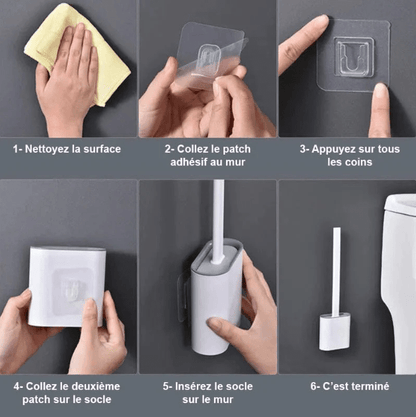 1- Nettoyez la surface

2- Collez le patch adhésif au mur

3- Appuyez sur tous les coins

4- Collez le deuxième patch sur le socle

5- Insérez le socle sur le mur

6- C'est terminé