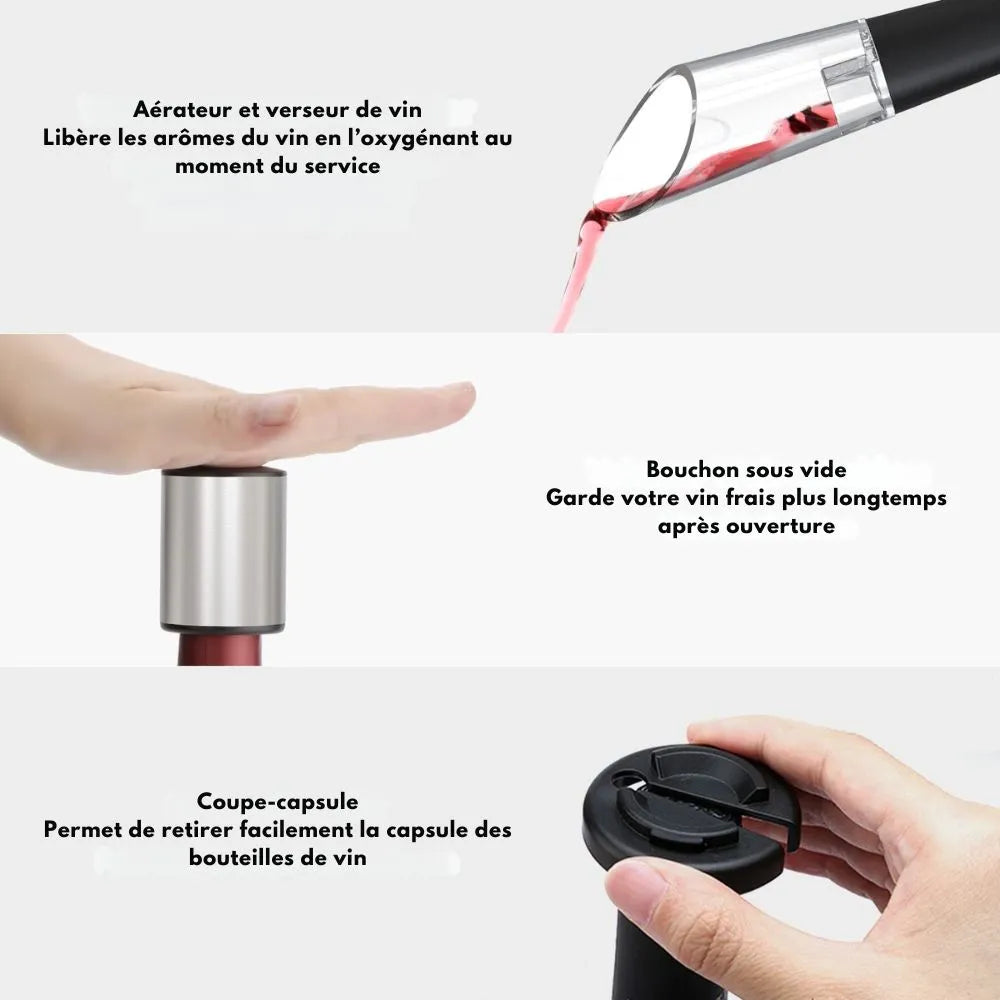 Aérateur et verseur de vin
Libère les arômes du vin en l'oxygénant au moment du service

Bouchon sous vide
Garde votre vin frais plus longtemps après ouverture

Coupe-capsule
Permet de retirer facilement la capsule des bouteilles de vin