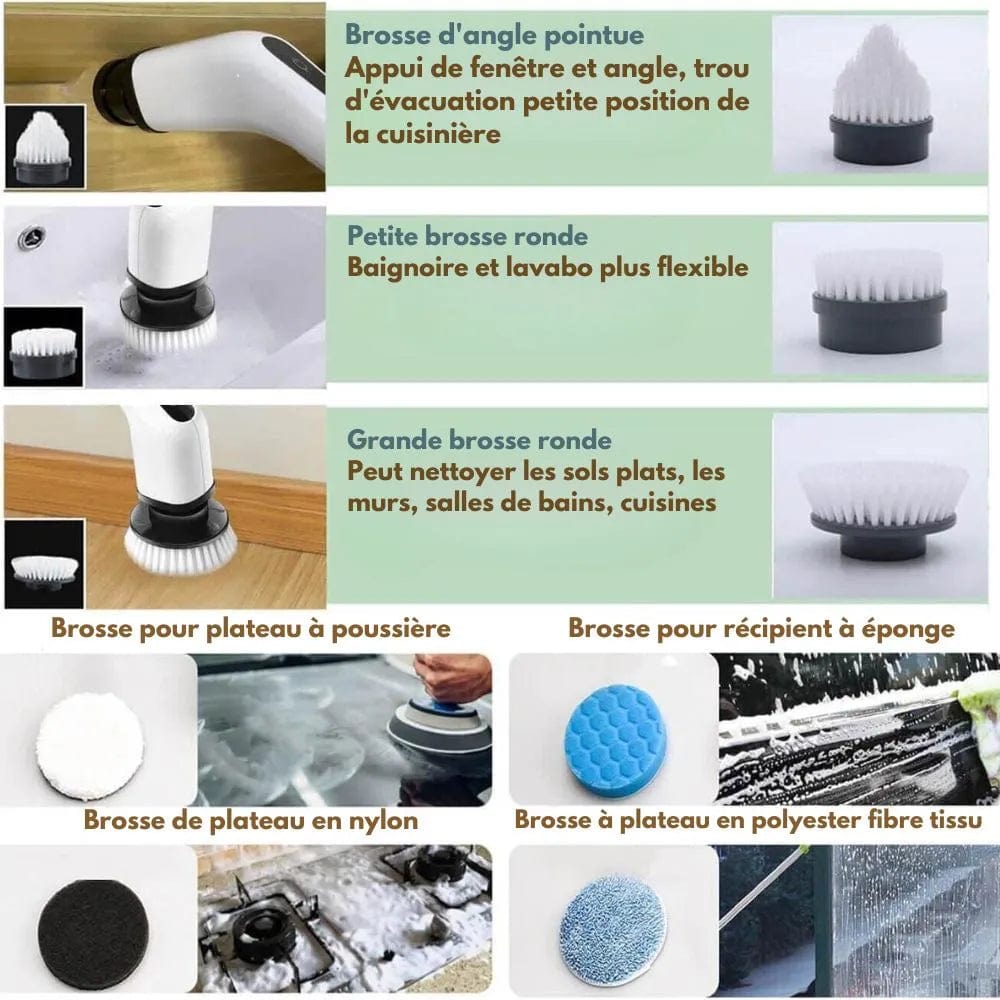 Brosse d'angle pointue
Appui de fenêtre et angle, trou d'évacuation petite position de la cuisinière

Petite brosse ronde
Baignoire et lavabo plus flexible

Grande brosse ronde
Peut nettoyer les sols plats, les murs, salles de bains, cuisines

Brosse pour plateau à poussière

Brosse pour récipient à éponge

Brosse de plateau en nylon

Brosse à plateau en polyester fibre tissu