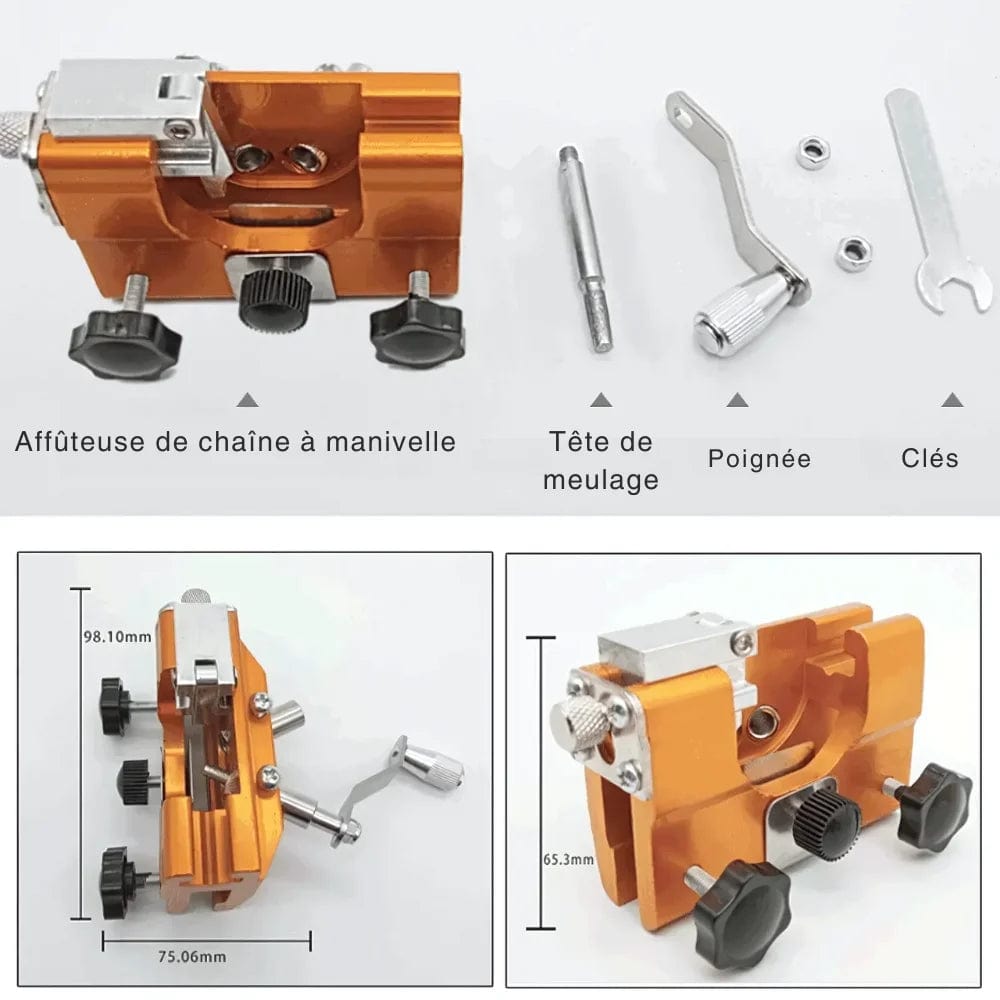 Affûteuse de chaîne à manivelle

Tête de meulage

Poignée

Clés

98.10mm

75.06mm

65.3mm