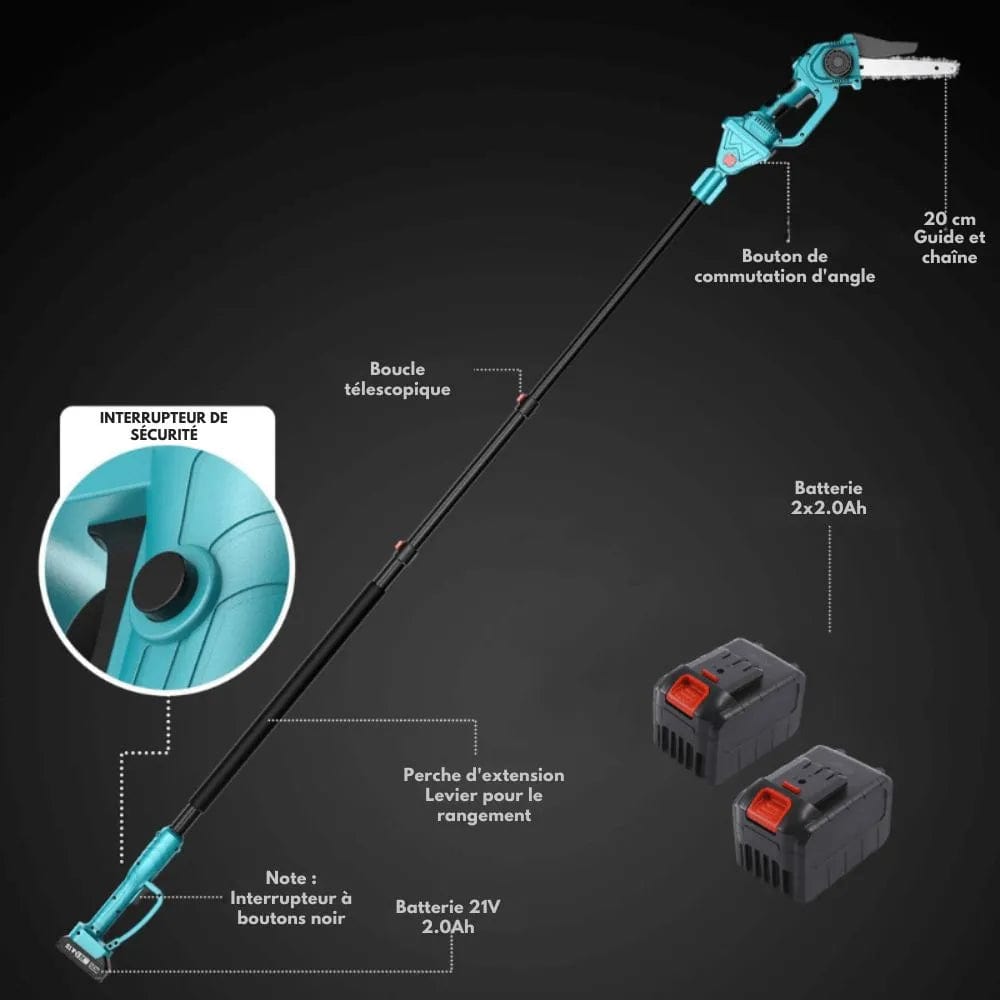 20 cm
Guide et
chaîne

Bouton de
commutation d'angle

Boucle
télescopique

INTERRUPTEUR DE
SÉCURITÉ

Batterie
2x2.0Ah

Perche d'extension
Levier pour le
rangement

Note :
Interrupteur à
boutons noir

Batterie 21V
2.0Ah