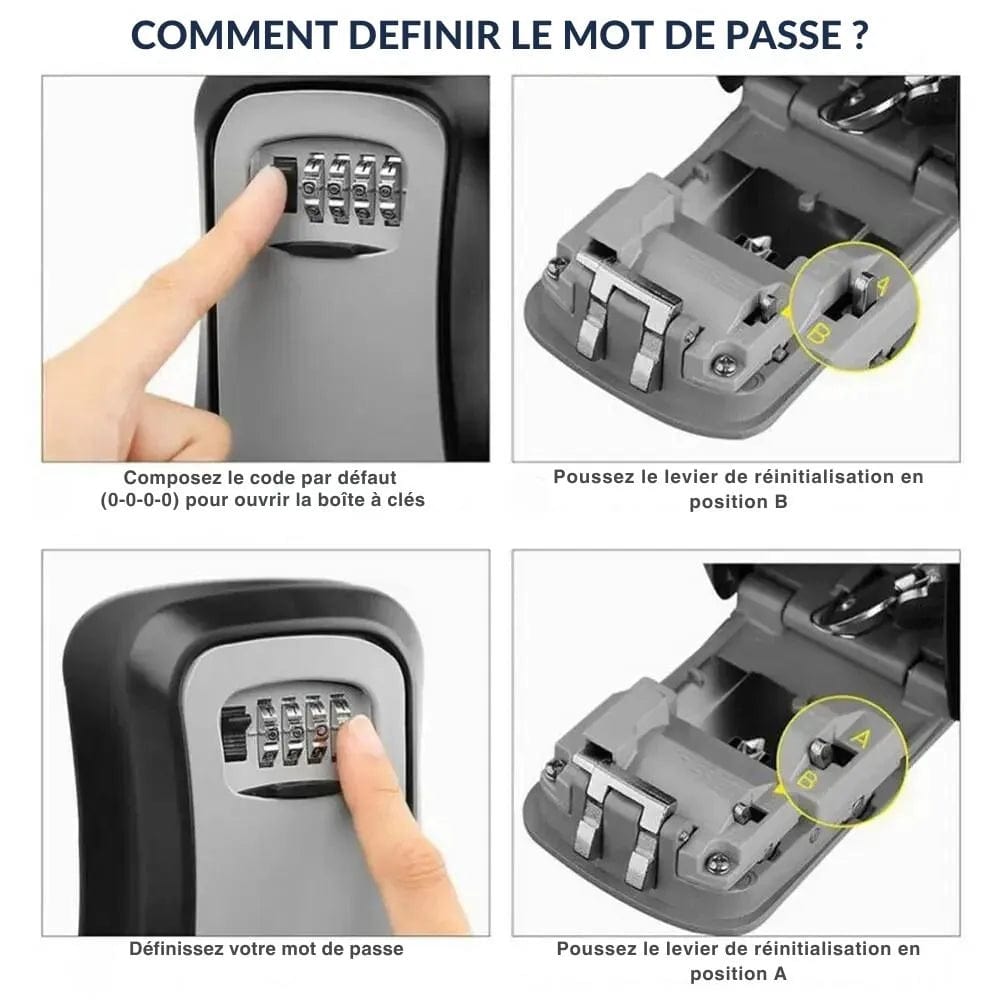 COMMENT DEFINIR LE MOT DE PASSE ?

A

B

Composez le code par défaut (0-0-0-0) pour ouvrir la boîte à clés

Poussez le levier de réinitialisation en position B

A

B

Définissez votre mot de passe

Poussez le levier de réinitialisation en position A