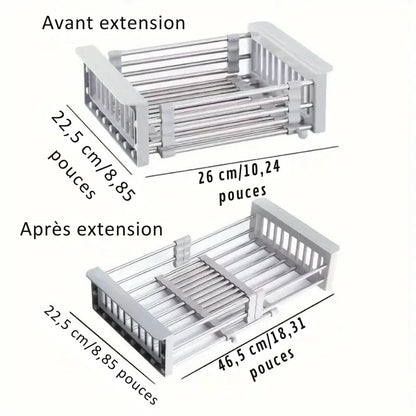 Avant extension

22,5 cm/8,85 pouces

26 cm/10,24 pouces

Après extension

22,5 cm/8,85 pouces

46,5 cm/18,31 pouces