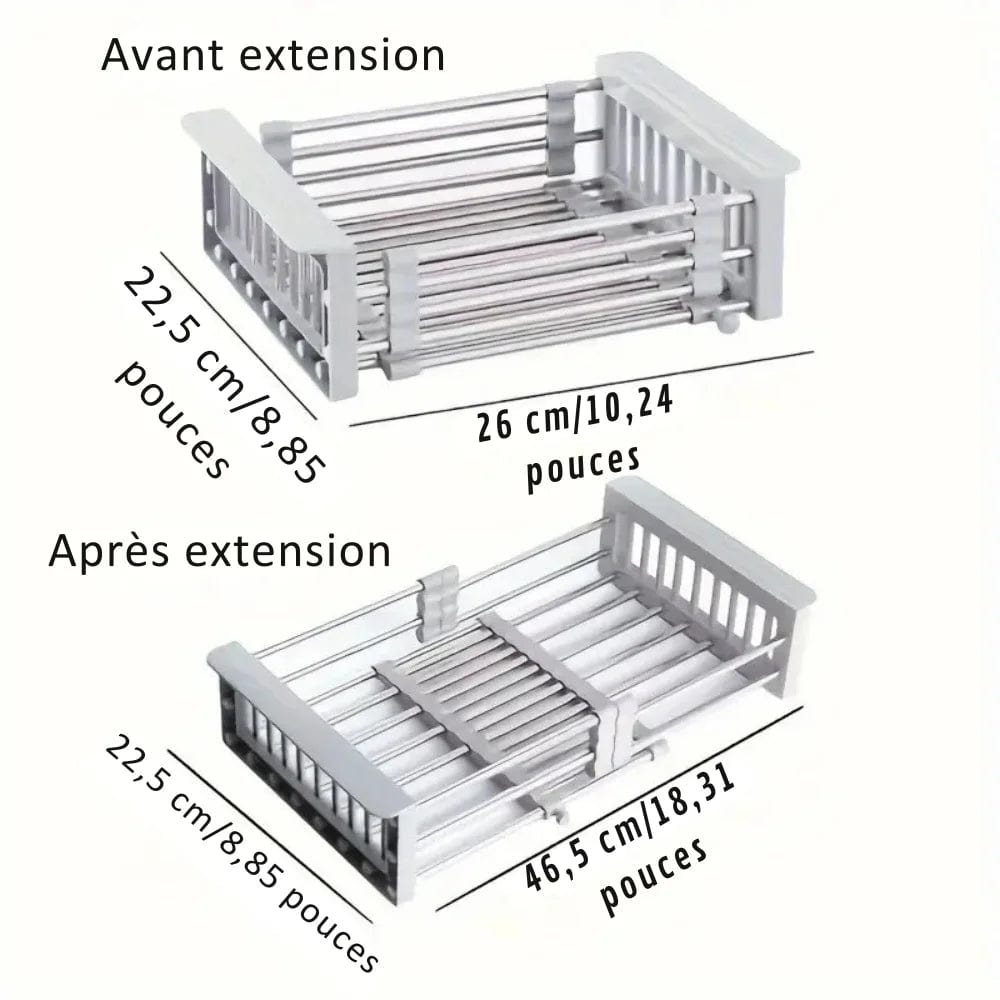 Avant extension

22,5 cm/8,85 pouces

26 cm/10,24 pouces

Après extension

22,5 cm/8,85 pouces

46,5 cm/18,31 pouces