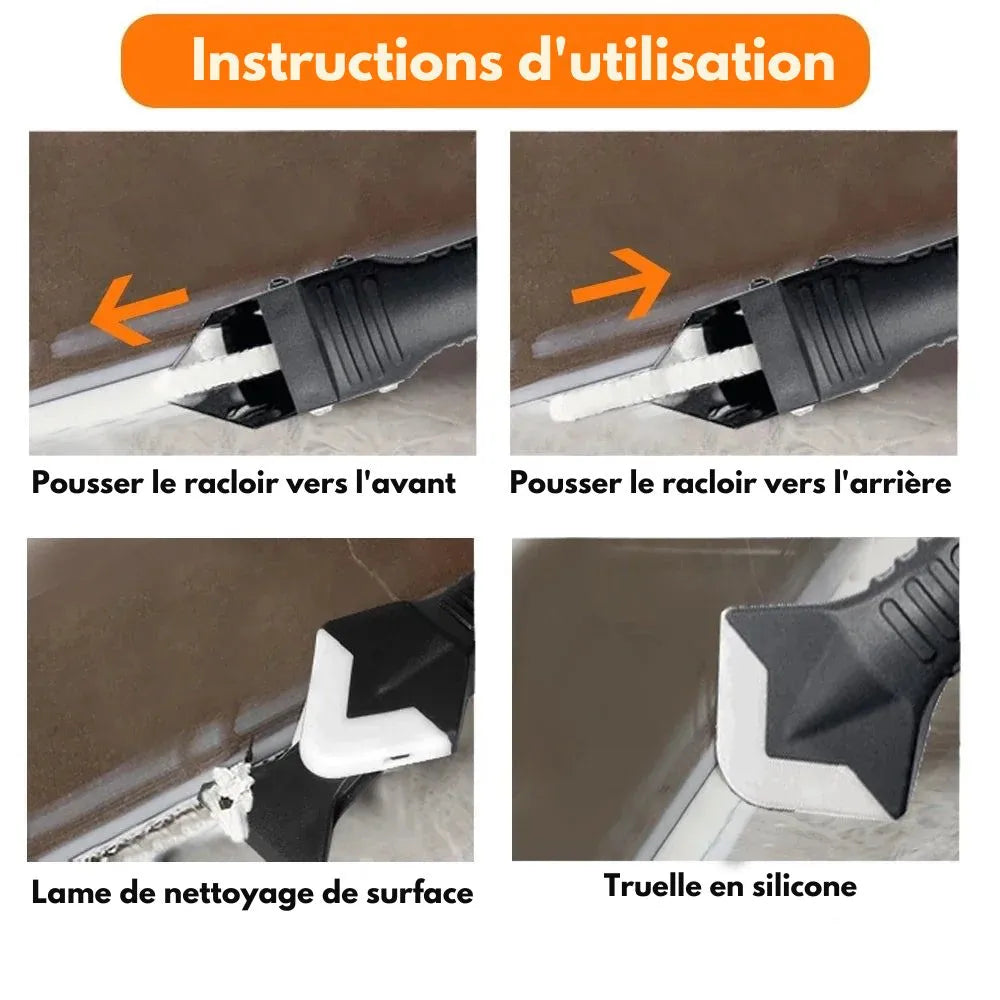 Instructions d'utilisation

Pousser le racloir vers l'avant

Pousser le racloir vers l'arrière

Lame de nettoyage de surface

Truelle en silicone