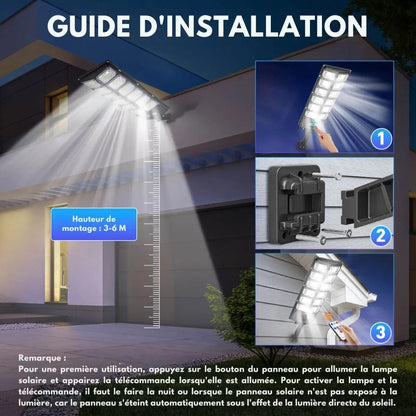 GUIDE D'INSTALLATION

Hauteur de montage : 3-6 M

1

2

3

Remarque :
Pour une première utilisation, appuyez sur le bouton du panneau pour allumer la lampe solaire et appairez la télécommande lorsqu'elle est allumée. Pour activer la lampe et la télécommande, il faut le faire la nuit ou lorsque le panneau solaire n'est pas exposé à la lumière, car le panneau s'éteint automatiquement sous l'effet de la lumière directe du soleil.