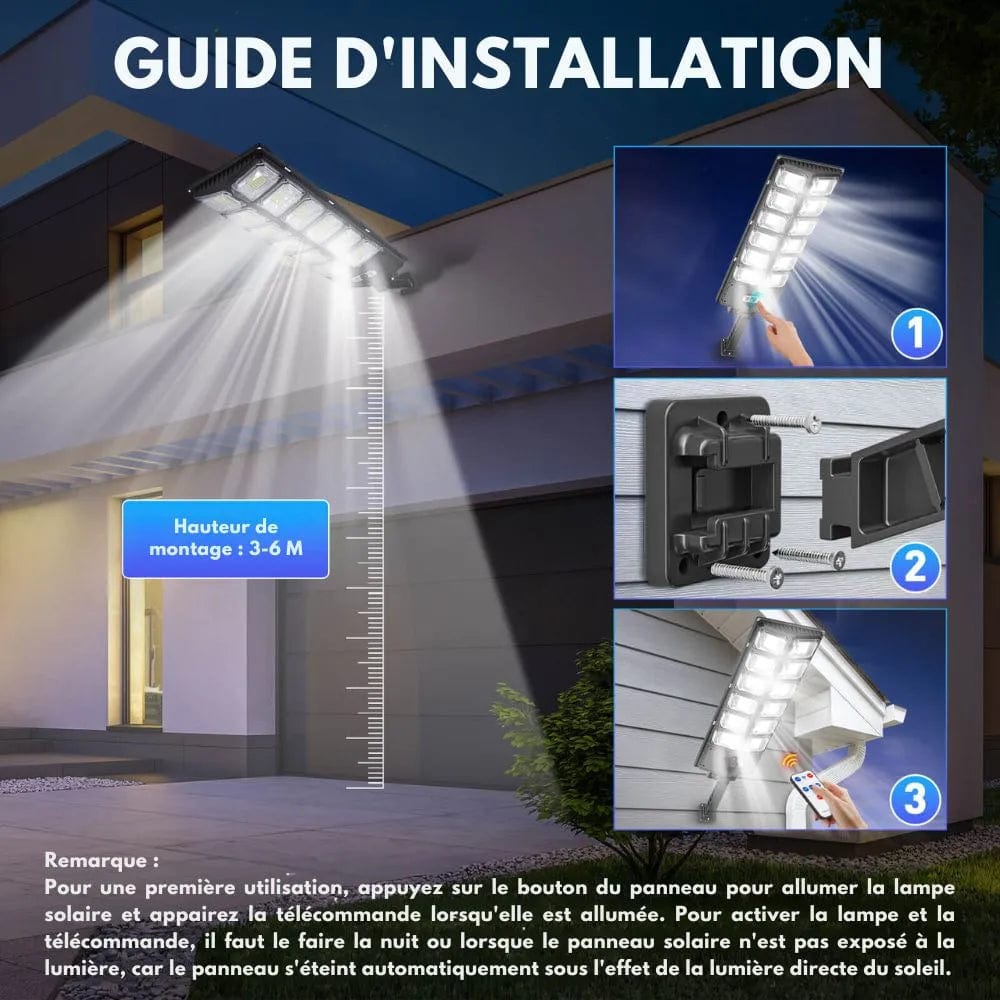 GUIDE D'INSTALLATION

Hauteur de montage : 3-6 M

1

2

3

Remarque :
Pour une première utilisation, appuyez sur le bouton du panneau pour allumer la lampe solaire et appairez la télécommande lorsqu'elle est allumée. Pour activer la lampe et la télécommande, il faut le faire la nuit ou lorsque le panneau solaire n'est pas exposé à la lumière, car le panneau s'éteint automatiquement sous l'effet de la lumière directe du soleil.