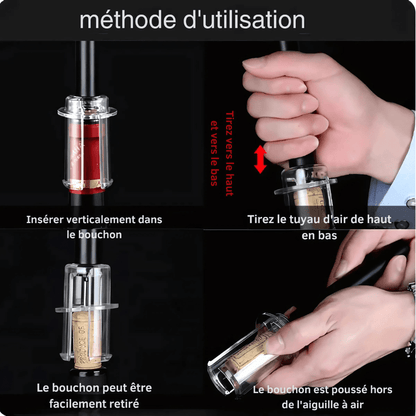 méthode d'utilisation

Insérer verticalement dans le bouchon

Tirez vers le haut et vers le bas

Tirez le tuyau d'air de haut en bas

Le bouchon peut être facilement retiré

Le bouchon est poussé hors de l'aiguille à air