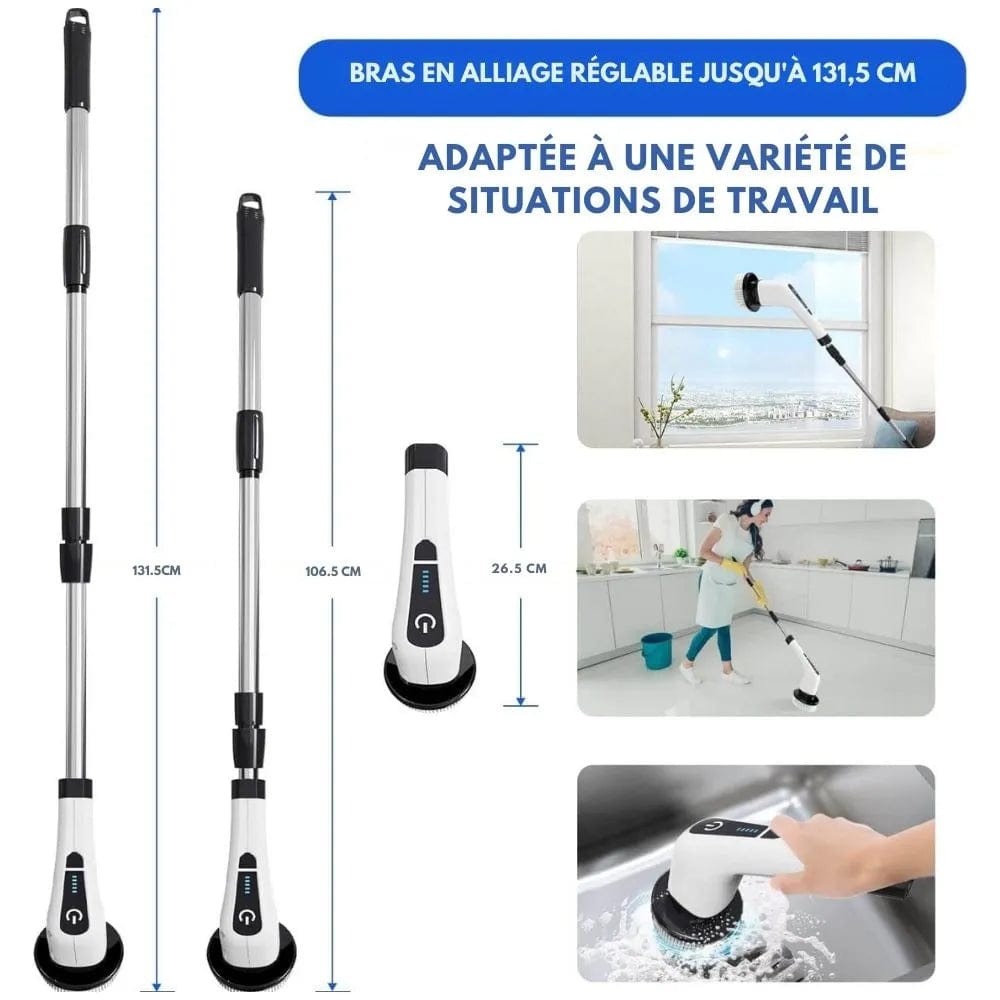 BRAS EN ALLIAGE RÉGLABLE JUSQU'À 131,5 CM

ADAPTÉE À UNE VARIÉTÉ DE SITUATIONS DE TRAVAIL

131.5CM

106.5 CM

26.5 CM